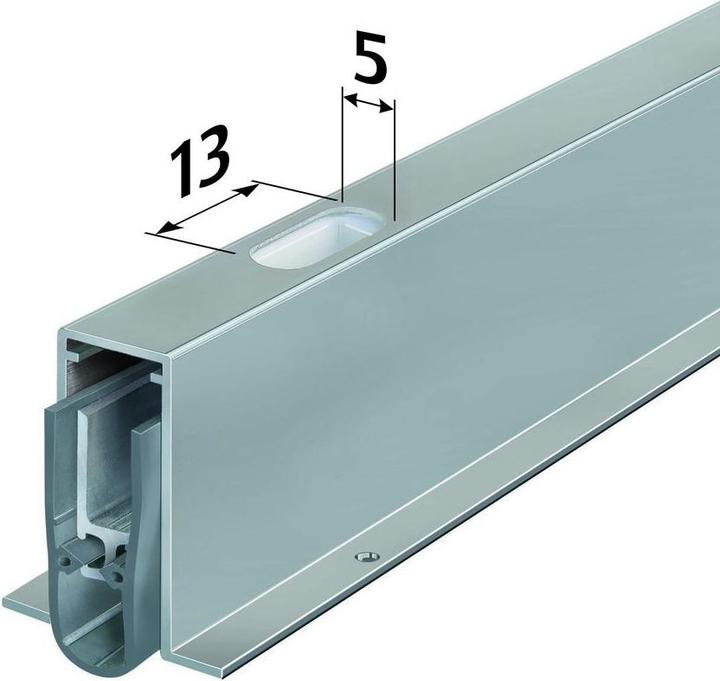 5

13