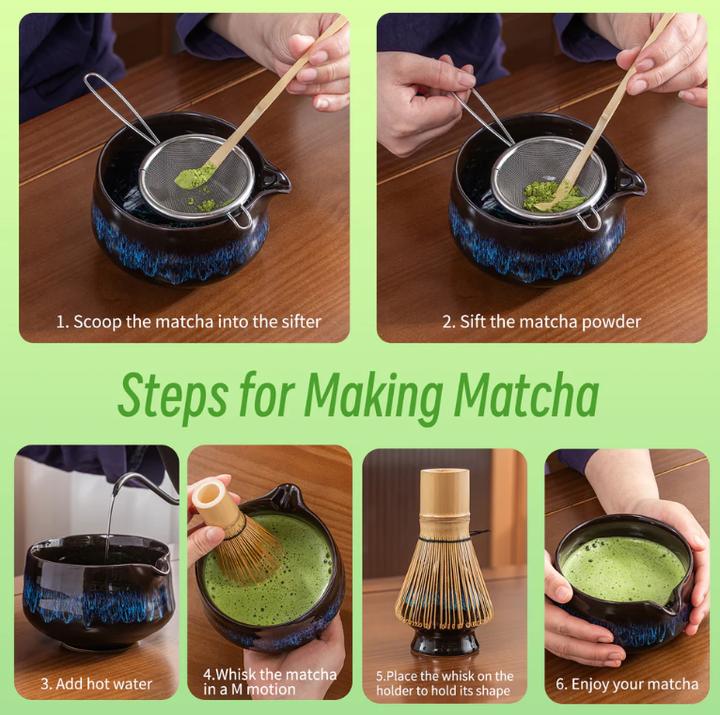 1. Scoop the matcha into the sifter

2. Sift the matcha powder

Steps for Making Matcha

3. Add hot water

4.Whisk the matcha in a M motion

5.Place the whisk on the holder to hold its shape

6. Enjoy your matcha