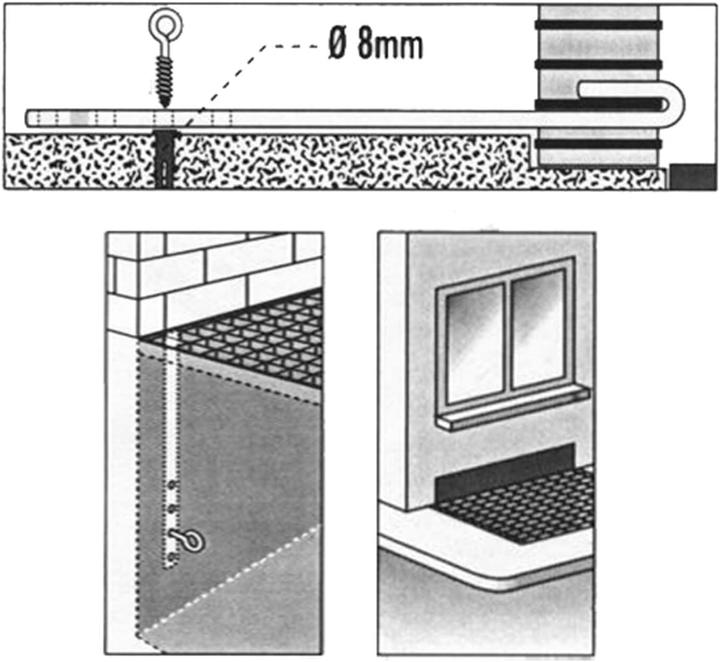 Ø 8mm