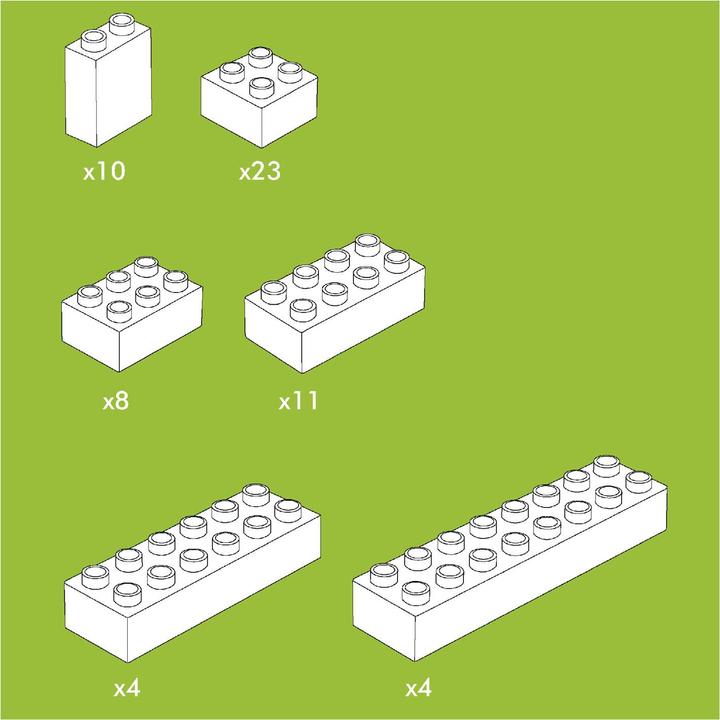 x10
x23
x8
x11
x4
x4