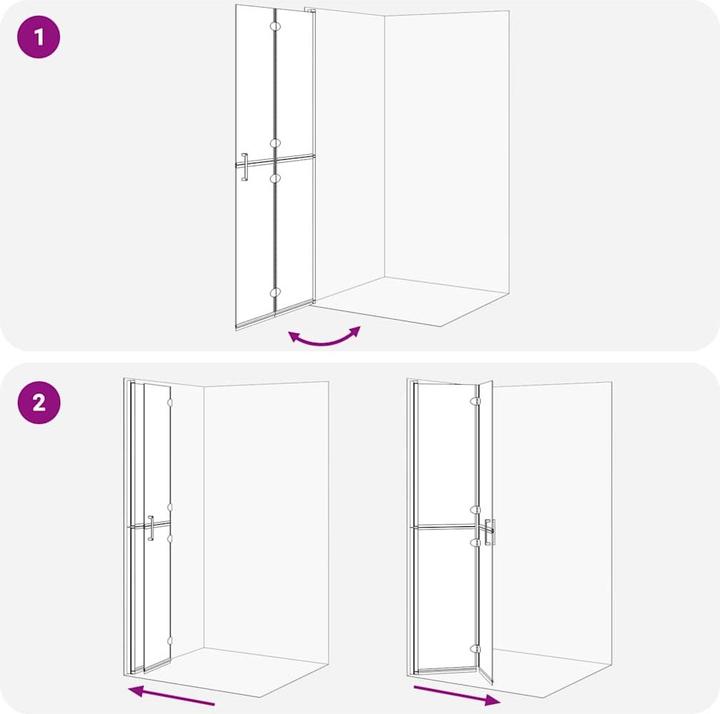 1

2