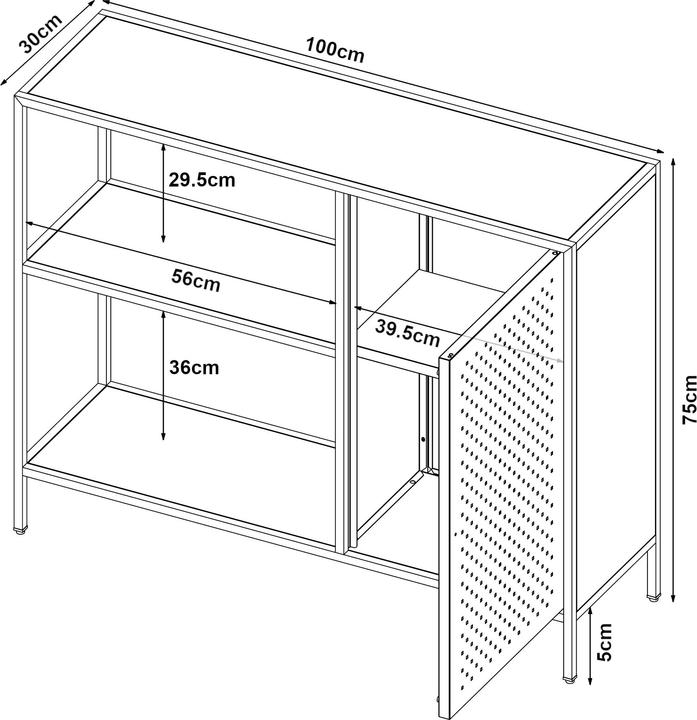 30cm
100cm
29.5cm
56cm
39.5cm
36cm
75cm
5cm