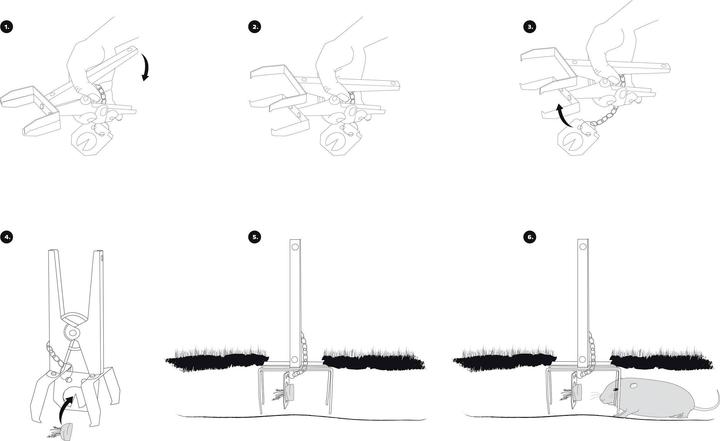 1.

2.

3.

4.

5.

6.