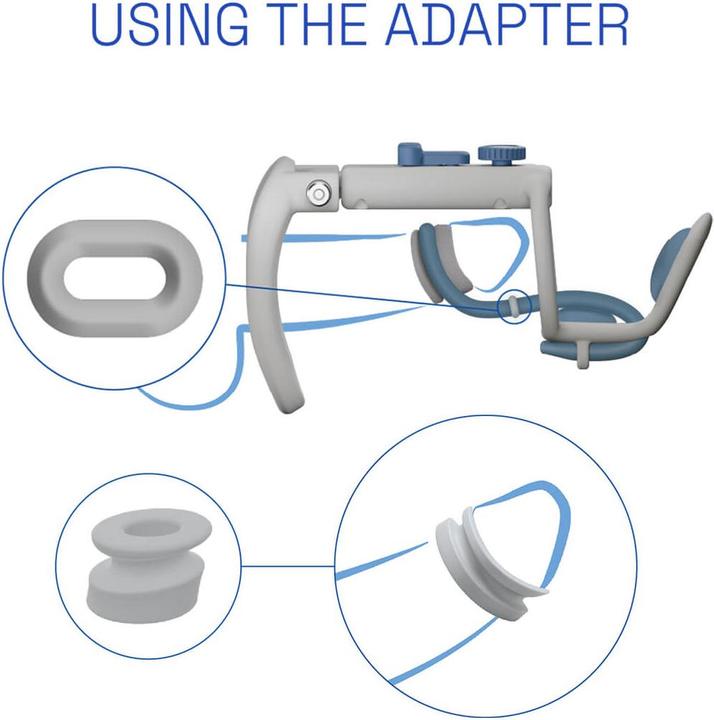 USING THE ADAPTER