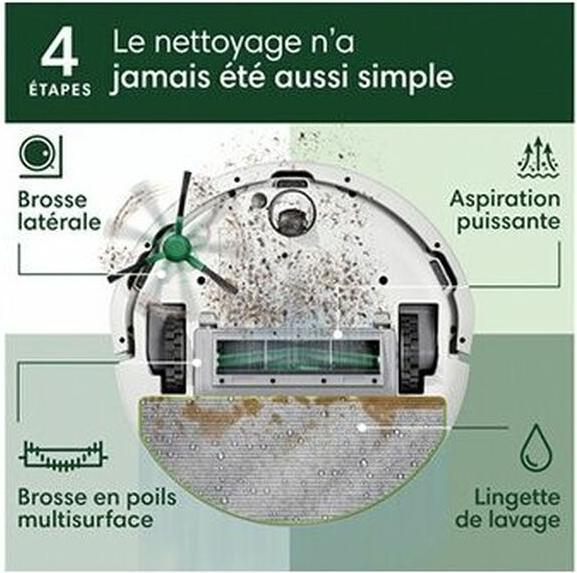 4
ÉTAPES

Le nettoyage n'a jamais été aussi simple

Brosse latérale

Aspiration puissante

Brosse en poils multisurface

Lingette de lavage