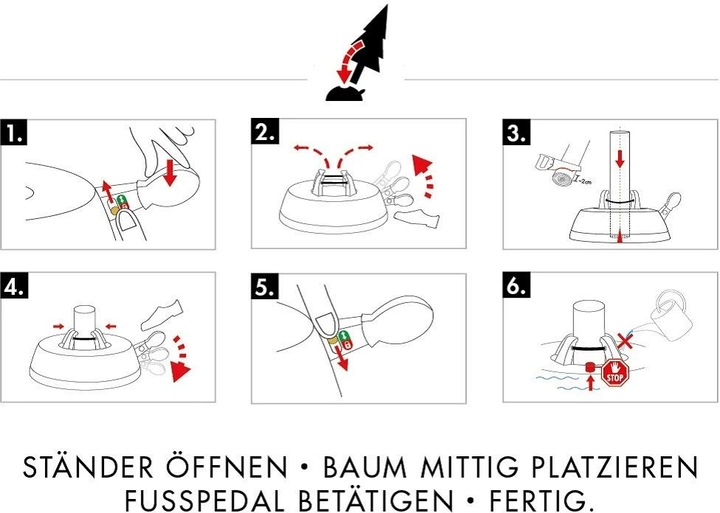 1.

2.

3.

~2cm

4.

5.

6.

STOP

STÄNDER ÖFFNEN • BAUM MITTIG PLATZIEREN
FUSSPEDAL BETÄTIGEN • FERTIG.