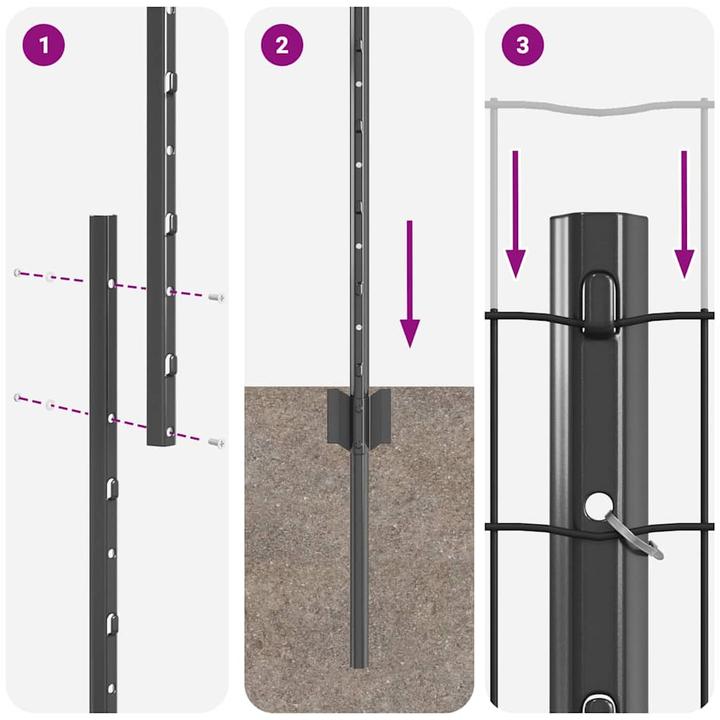 1

2

3