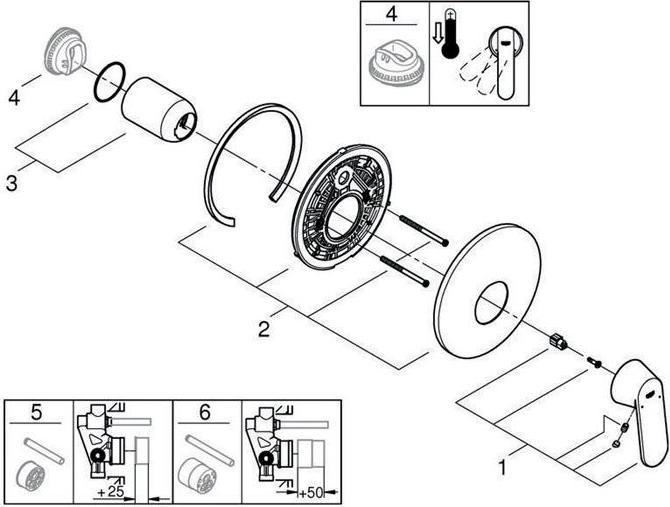 4

4

3

2

1

5

+25

6

+50