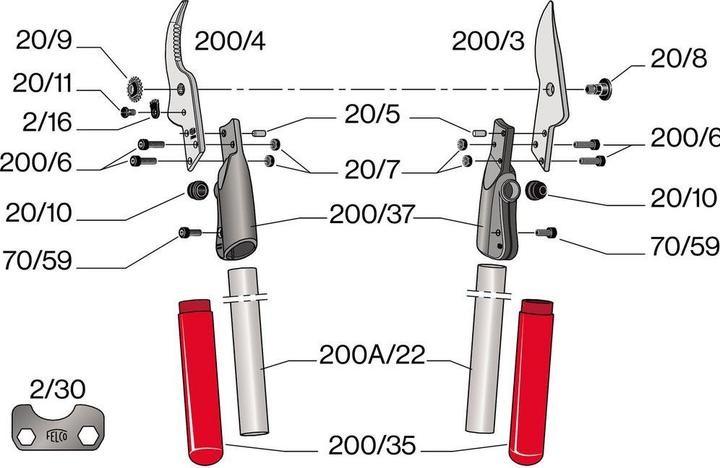 20/9
200/4
200/3
20/8
20/11
2/16
20/5
200/6
200/6
20/7
20/10
20/10
200/37
70/59
70/59
200A/22
2/30
FELCO
200/35