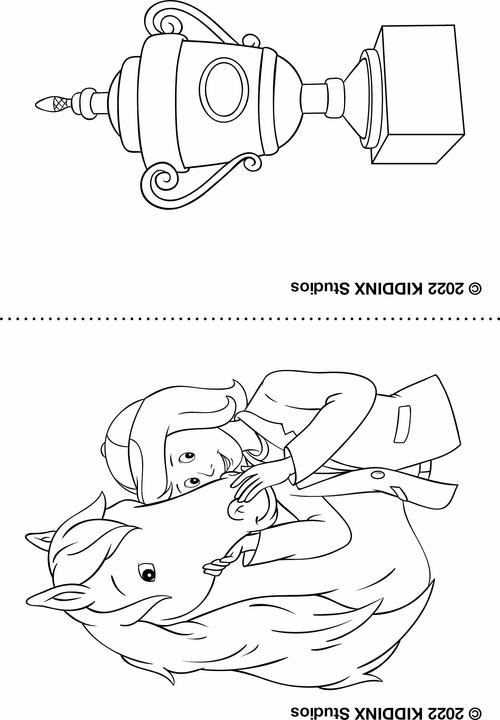 © 2022 KIDDINX Studios

© 2022 KIDDINX Studios