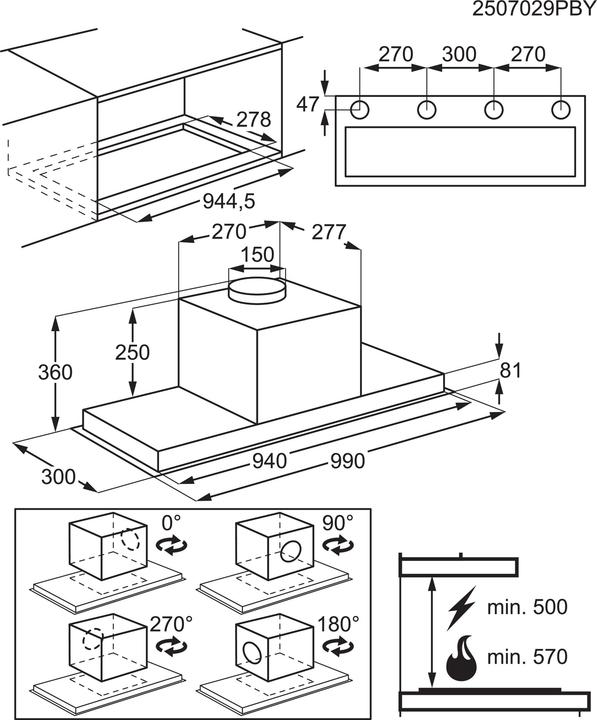 2507029PBY

278

944,5

270 300 270

47

270 277

150

360 250

81

300

940 990

0°

90°

270°

180°

min. 500

min. 570