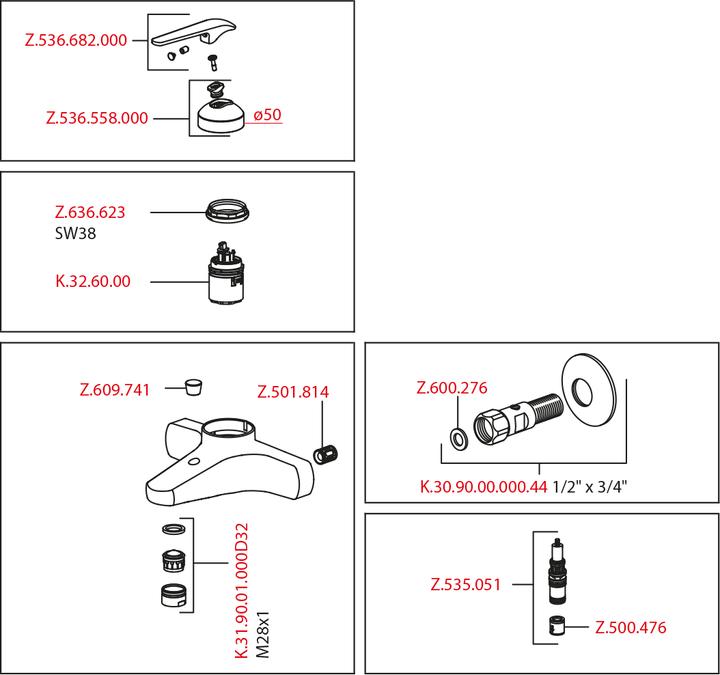 Z.536.682.000

Z.536.558.000

ø50

Z.636.623
SW38

K.32.60.00

Z.609.741

Z.501.814

K.31.90.01.000D32
M28x1

Z.600.276

K.30.90.00.000.44 1/2" x 3/4"

Z.535.051

Z.500.476