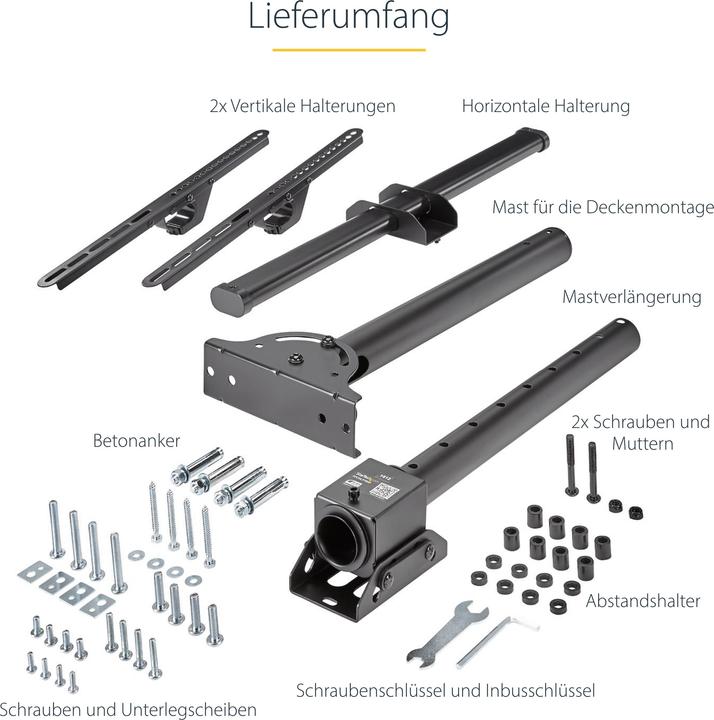 Lieferumfang

2x Vertikale Halterungen

Horizontale Halterung

Mast für die Deckenmontage

Mastverlängerung

Betonanker

2x Schrauben und Muttern

Abstandshalter

Schraubenschlüssel und Inbusschlüssel

Schrauben und Unterlegscheiben