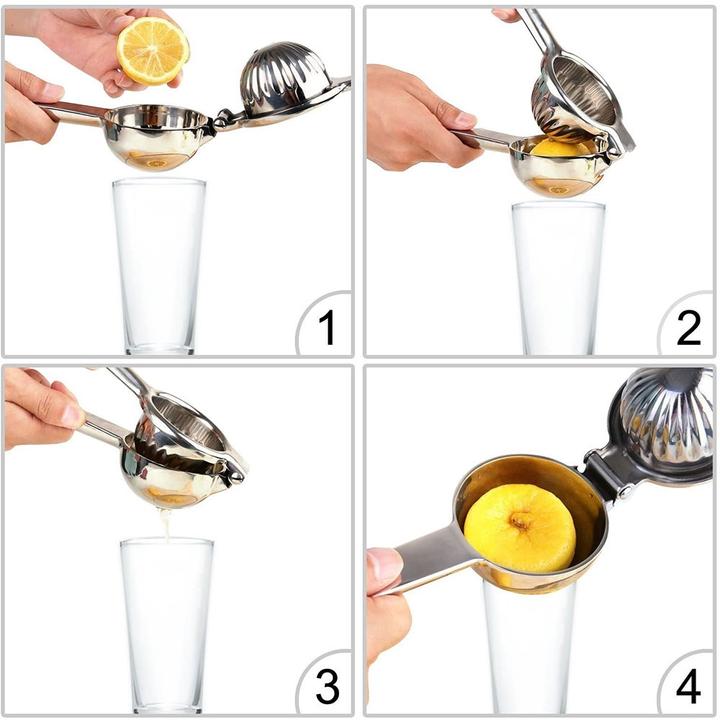 1

2

3

4