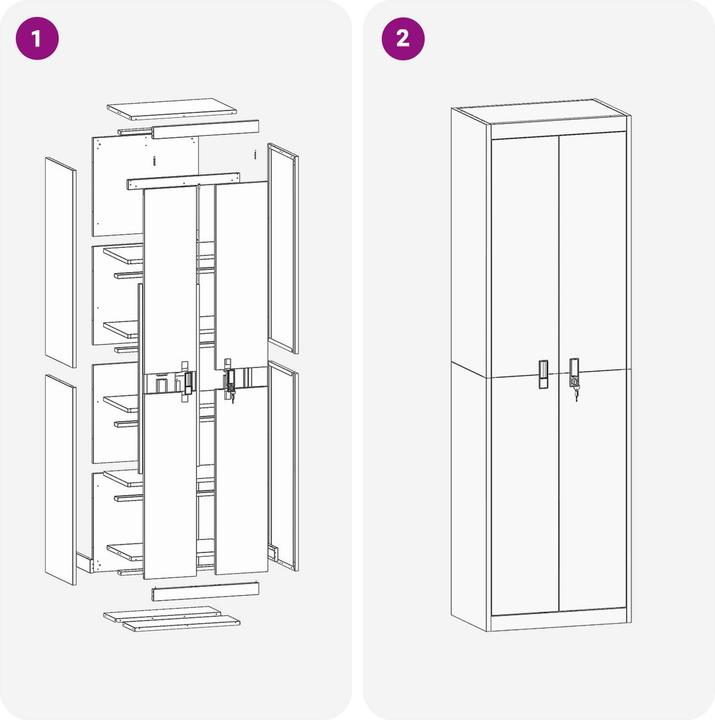 1

2