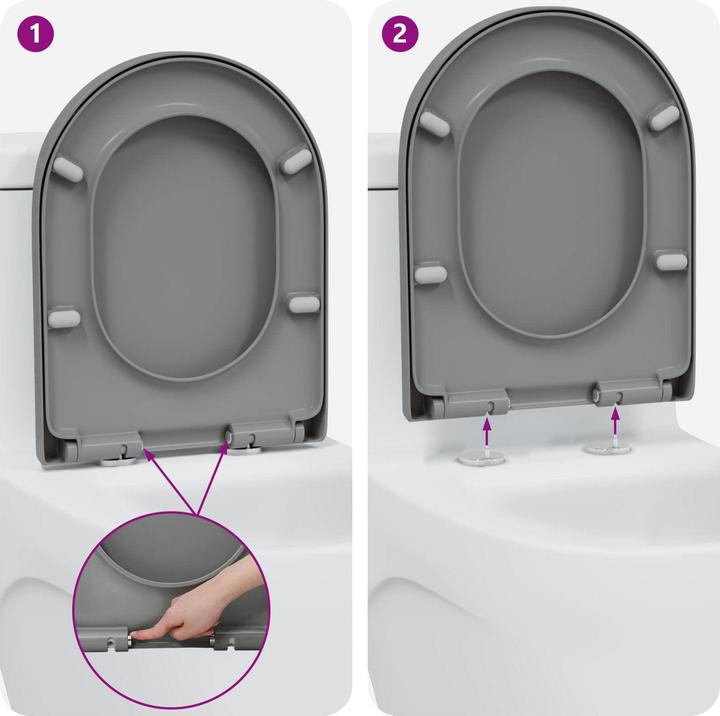 1

2