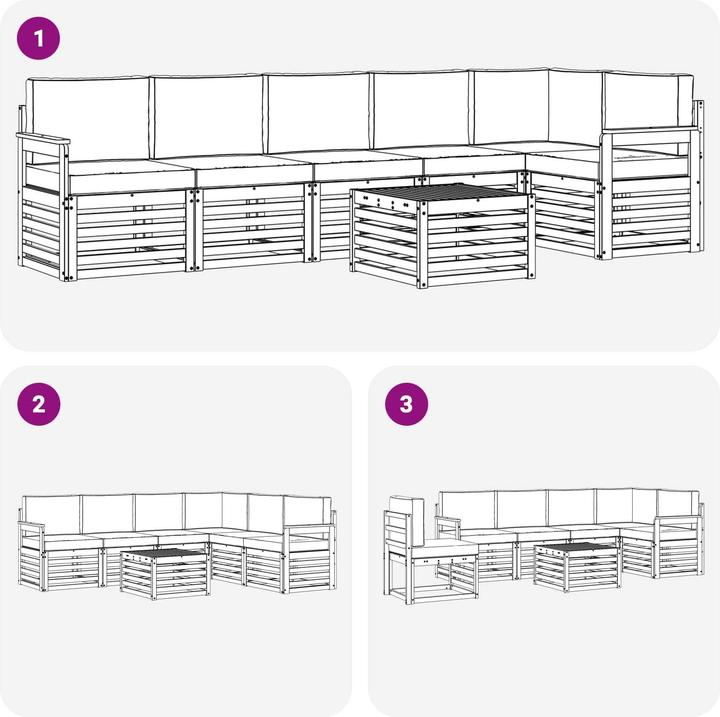 1

2

3