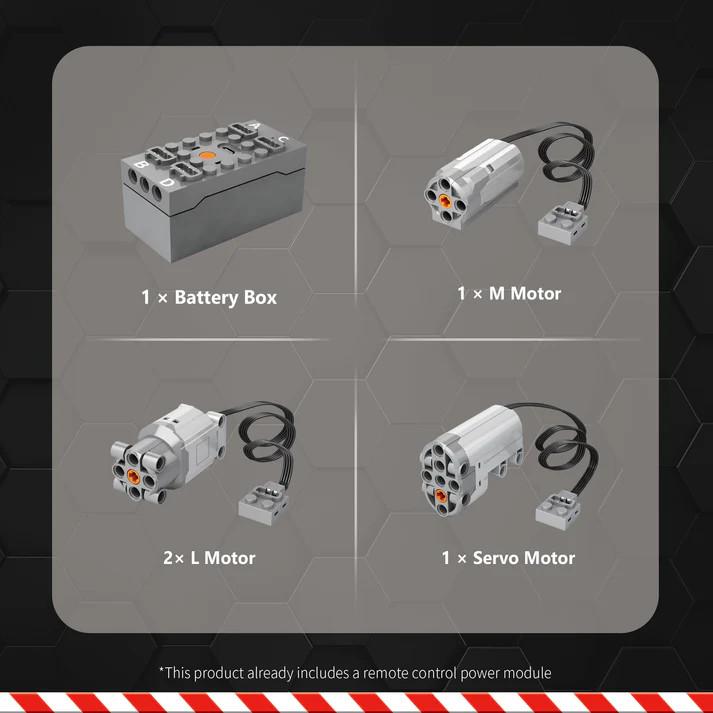 A C B D

1 × Battery Box

1 × M Motor

2× L Motor

1 × Servo Motor

*This product already includes a remote control power module