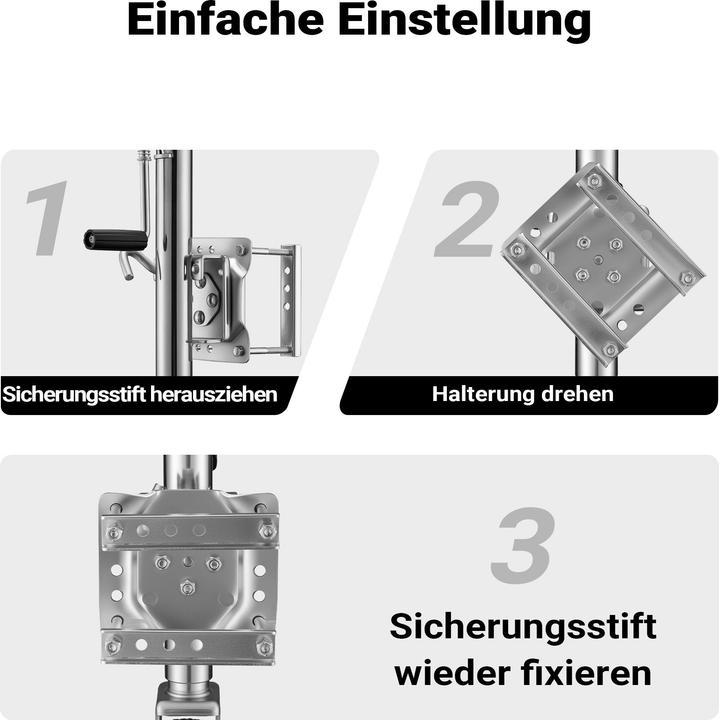 Einfache Einstellung

1

Sicherungsstift herausziehen

2

Halterung drehen

3

Sicherungsstift wieder fixieren