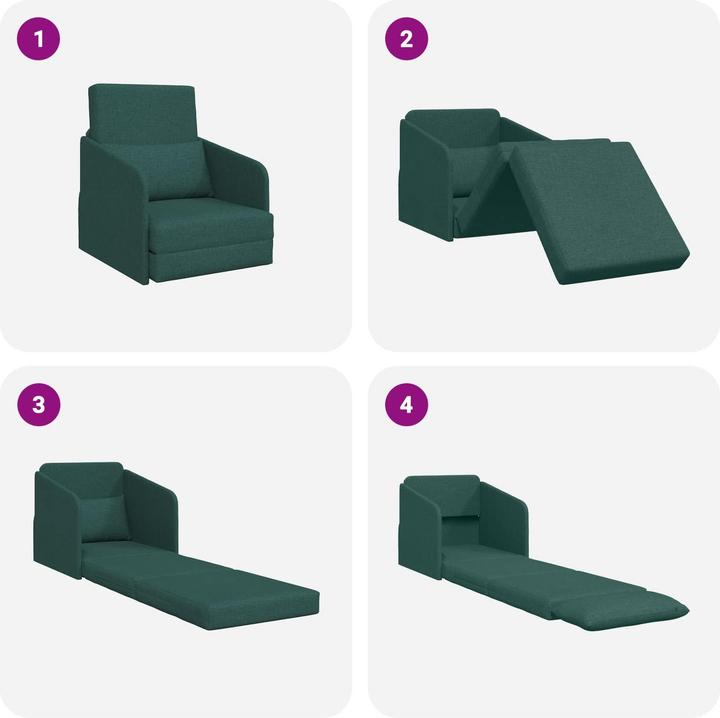 1

2

3

4