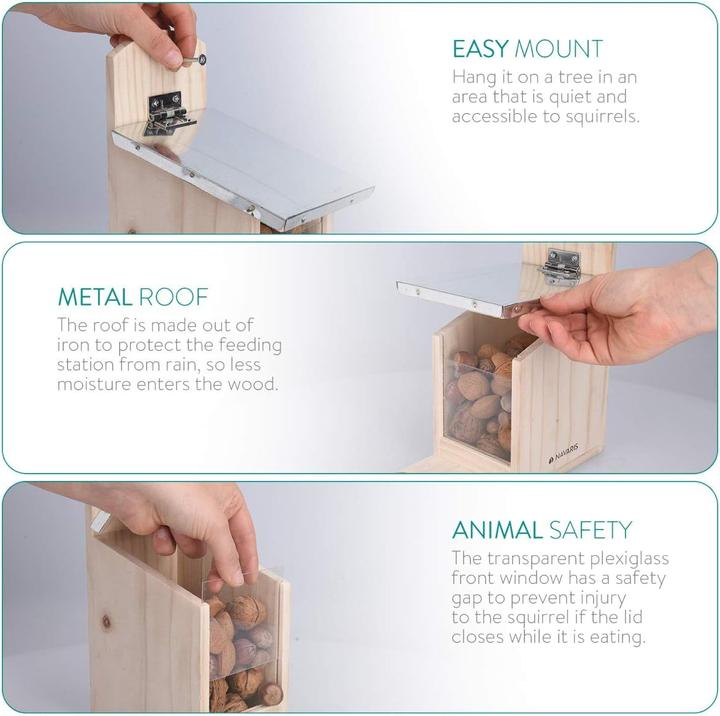 EASY MOUNT
Hang it on a tree in an area that is quiet and accessible to squirrels.

METAL ROOF
The roof is made out of iron to protect the feeding station from rain, so less moisture enters the wood.

NAVARIS

ANIMAL SAFETY
The transparent plexiglass front window has a safety gap to prevent injury to the squirrel if the lid closes while it is eating.