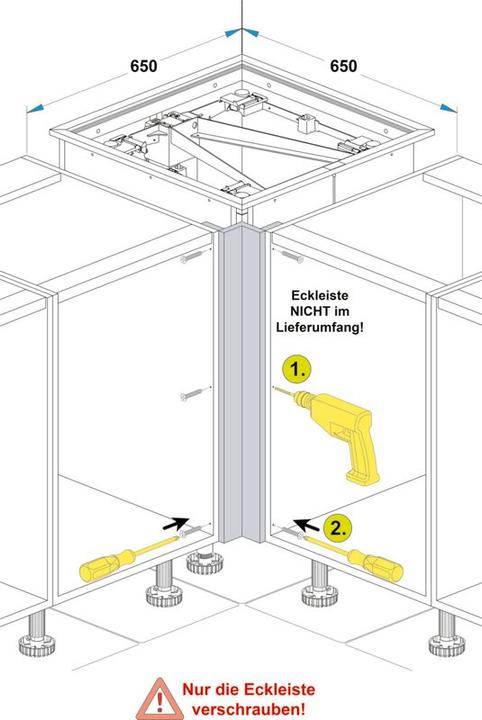 650

650

Eckleiste NICHT im Lieferumfang!

1.

2.

Nur die Eckleiste verschrauben!