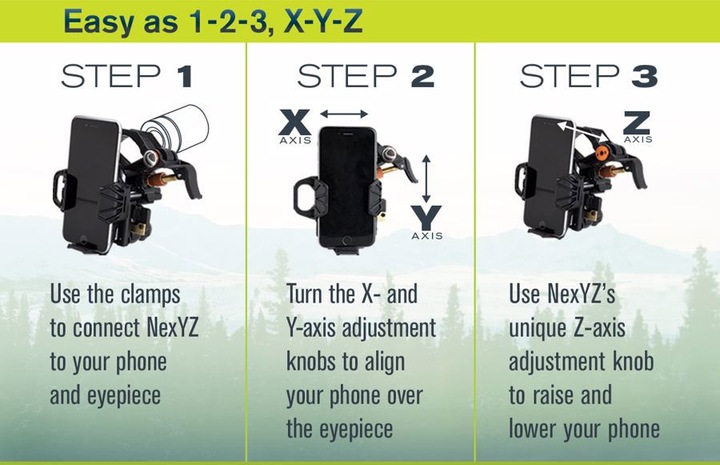 Easy as 1-2-3, X-Y-Z

STEP 1

Use the clamps to connect NexYZ to your phone and eyepiece

STEP 2

X AXIS

Y AXIS

Turn the X- and Y-axis adjustment knobs to align your phone over the eyepiece

STEP 3

Z AXIS

Use NexYZ's unique Z-axis adjustment knob to raise and lower your phone