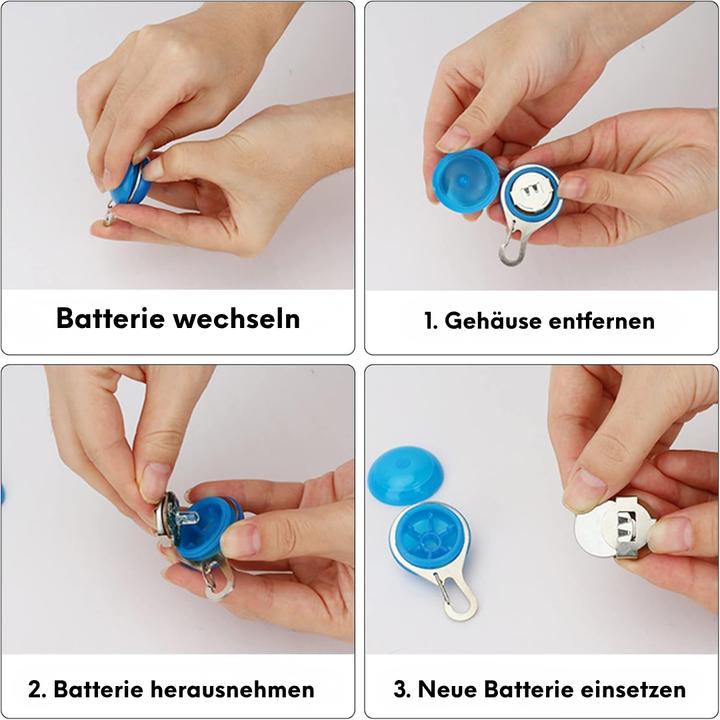 Batterie wechseln

1. Gehäuse entfernen

2. Batterie herausnehmen

3. Neue Batterie einsetzen