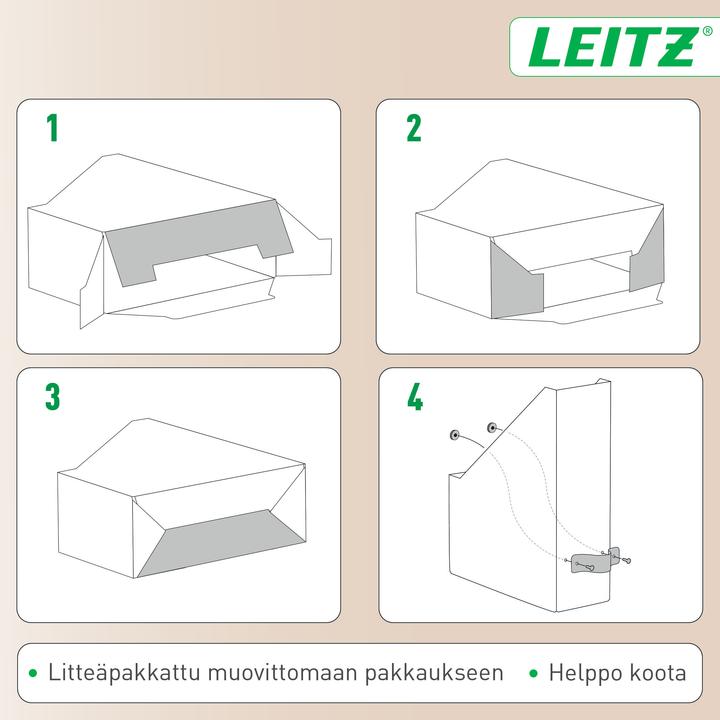 LEITZ®

1

2

3

4

• Litteäpakkattu muovittomaan pakkaukseen • Helppo koota