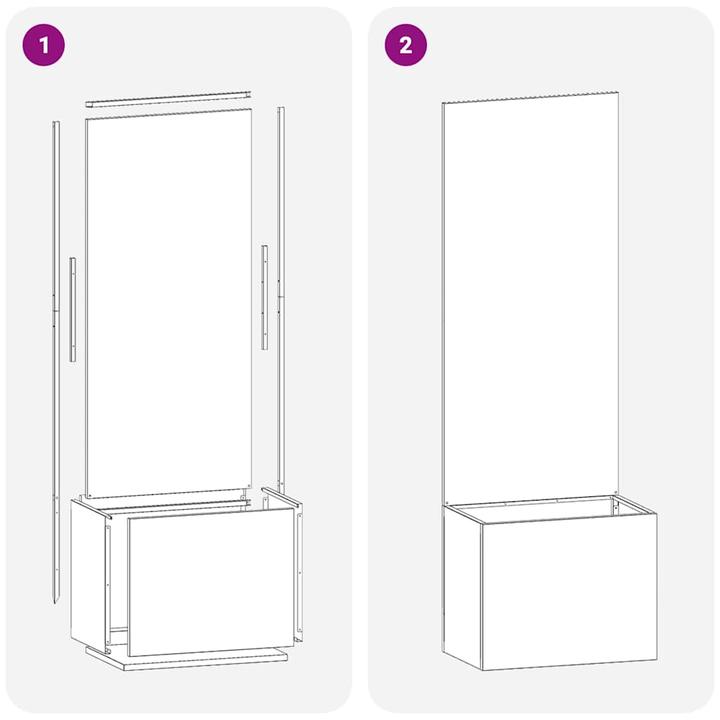 1

2