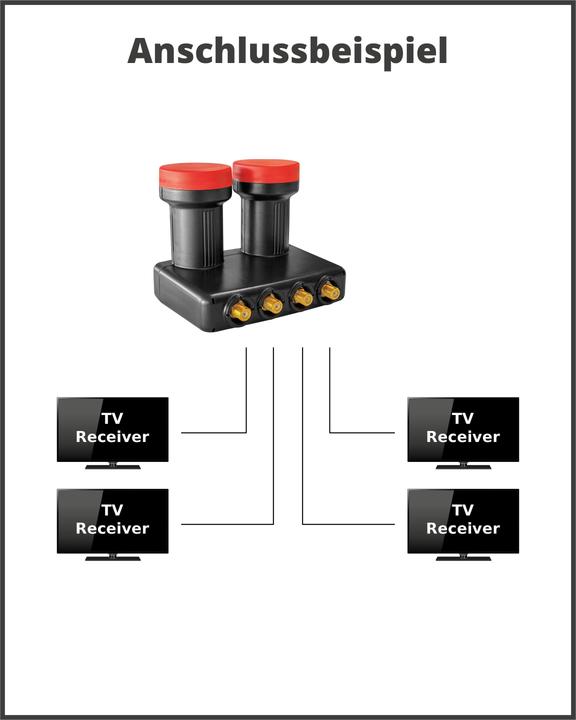 Anschlussbeispiel

TV Receiver

TV Receiver

TV Receiver

TV Receiver