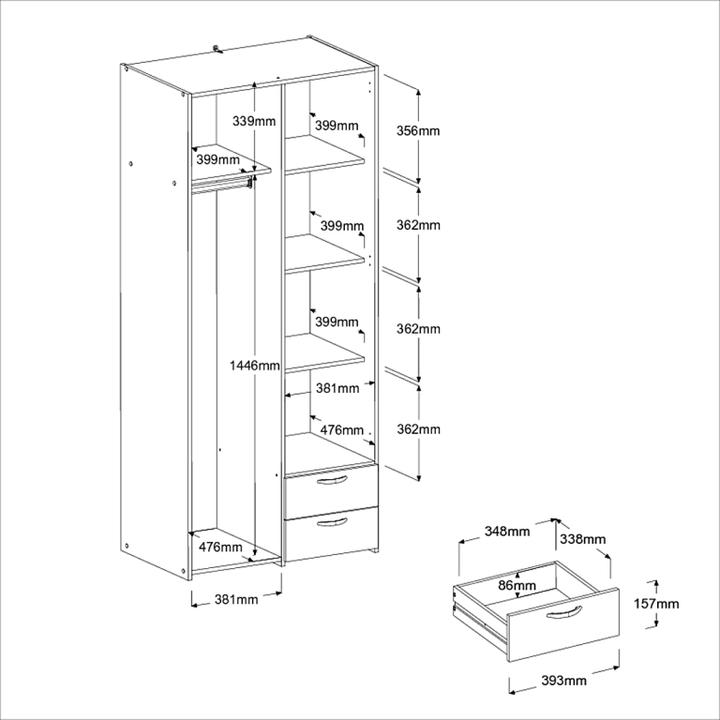 339mm
399mm
399mm
356mm
399mm
362mm
399mm
362mm
1446mm
381mm
476mm
362mm
476mm
381mm
348mm
338mm
86mm
157mm
393mm