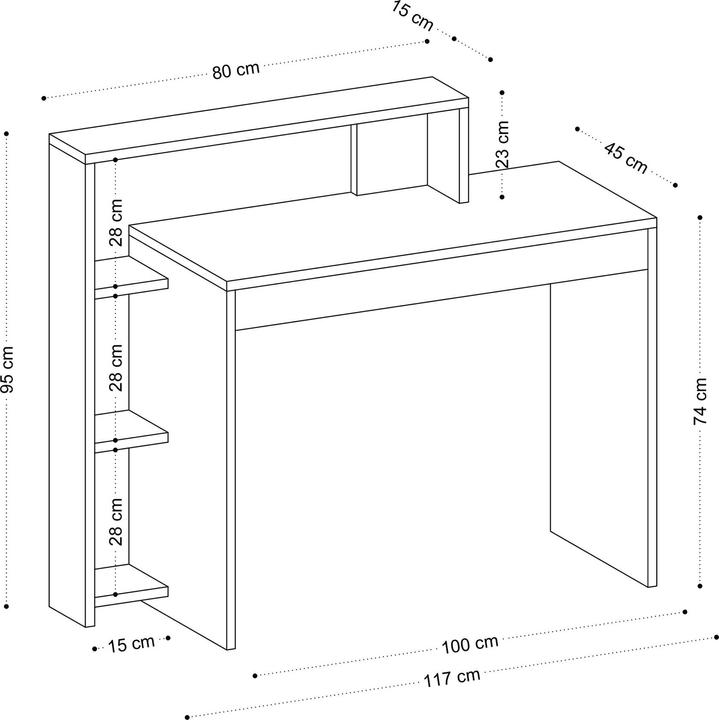 15 cm
80 cm
23 cm
45 cm
95 cm
28 cm
28 cm
28 cm
74 cm
15 cm
100 cm
117 cm