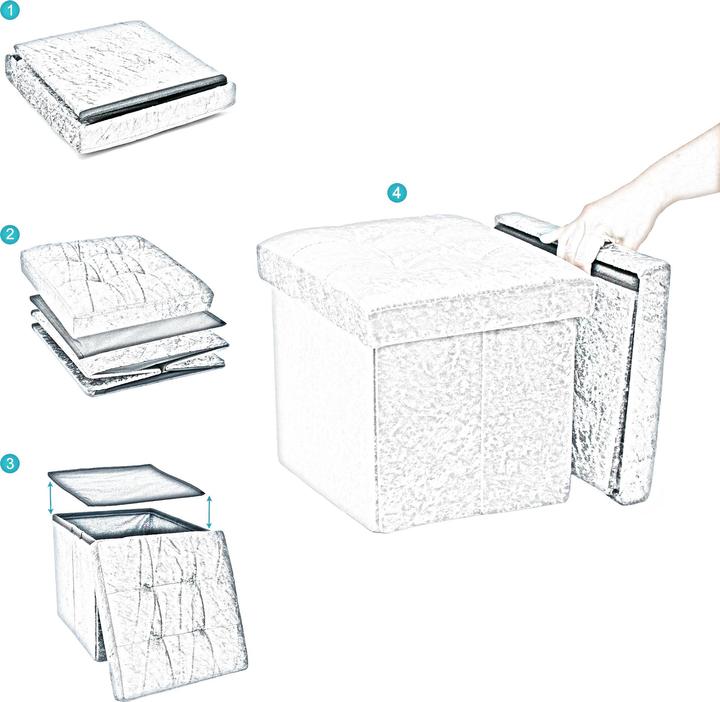 1

2

3

4