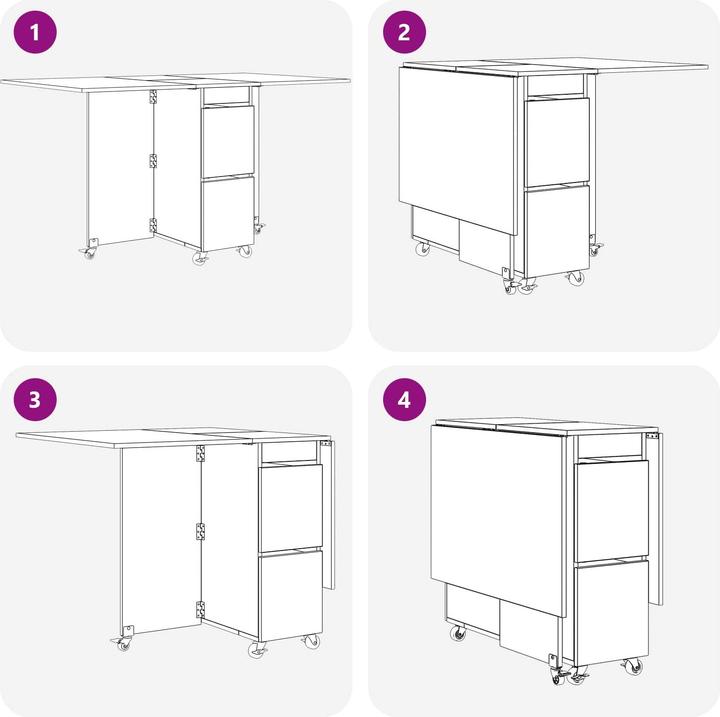 1
2
3
4