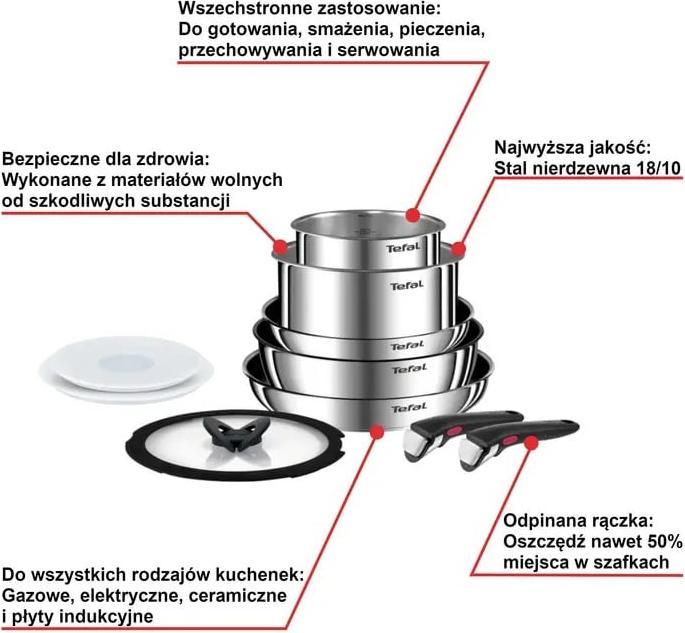 Wszechstronne zastosowanie:
Do gotowania, smażenia, pieczenia, przechowywania i serwowania

Bezpieczne dla zdrowia:
Wykonane z materiałów wolnych od szkodliwych substancji

Najwyższa jakość:
Stal nierdzewna 18/10

Tefal
Tefal
Tefal
Tefal
Tefal

Odpinana rączka:
Oszczędź nawet 50% miejsca w szafkach

Do wszystkich rodzajów kuchenek:
Gazowe, elektryczne, ceramiczne i płyty indukcyjne