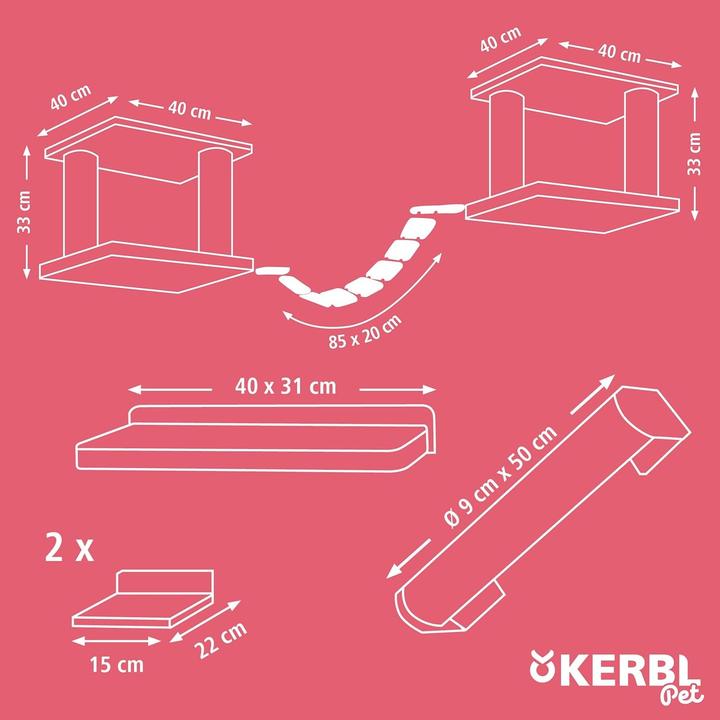 40 cm
40 cm
33 cm
40 cm
40 cm
33 cm
85 x 20 cm
40 x 31 cm
Ø 9 cm x 50 cm
2 x
15 cm
22 cm
KERBL
Pet