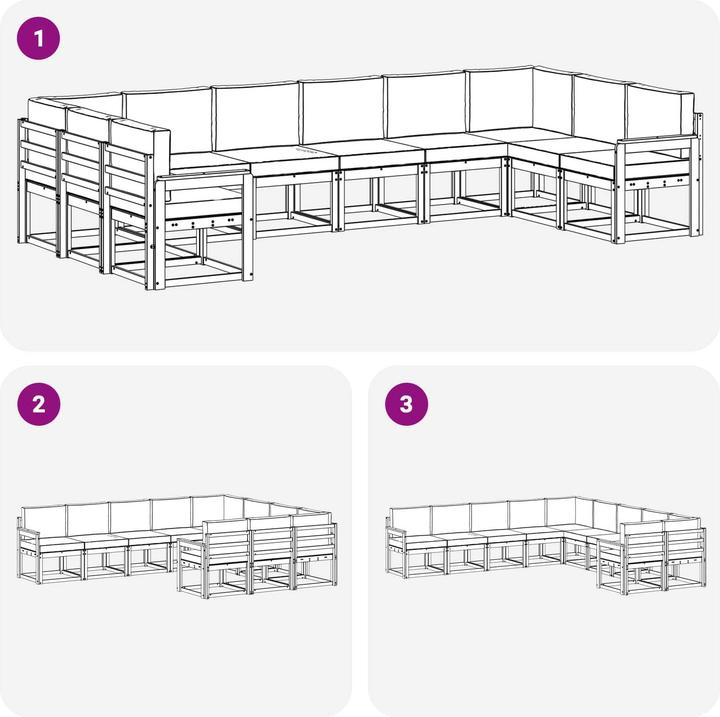 1

2

3