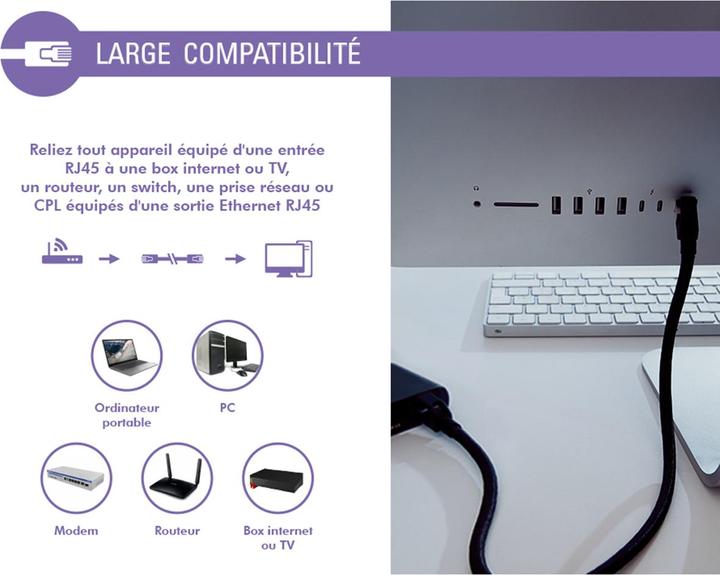 LARGE COMPATIBILITÉ

Reliez tout appareil équipé d'une entrée RJ45 à une box internet ou TV, un routeur, un switch, une prise réseau ou CPL équipés d'une sortie Ethernet RJ45

Ordinateur portable

PC

Modem

Routeur

Box internet ou TV