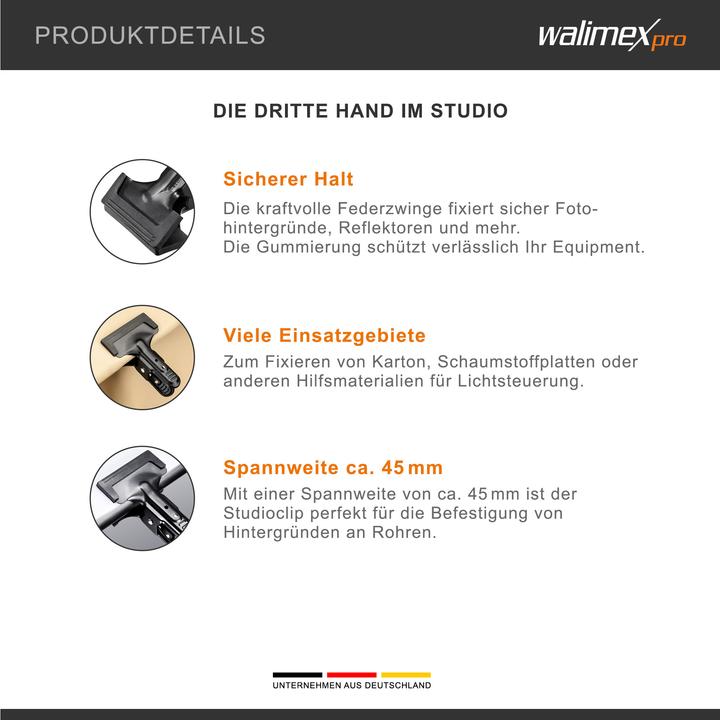 PRODUKTDETAILS

walimex pro

DIE DRITTE HAND IM STUDIO

Sicherer Halt

Die kraftvolle Federzwinge fixiert sicher Fotohintergründe, Reflektoren und mehr.
Die Gummierung schützt verlässlich Ihr Equipment.

Viele Einsatzgebiete

Zum Fixieren von Karton, Schaumstoffplatten oder anderen Hilfsmaterialien für Lichtsteuerung.

Spannweite ca. 45 mm

Mit einer Spannweite von ca. 45 mm ist der Studioclip perfekt für die Befestigung von Hintergründen an Rohren.

UNTERNEHMEN AUS DEUTSCHLAND