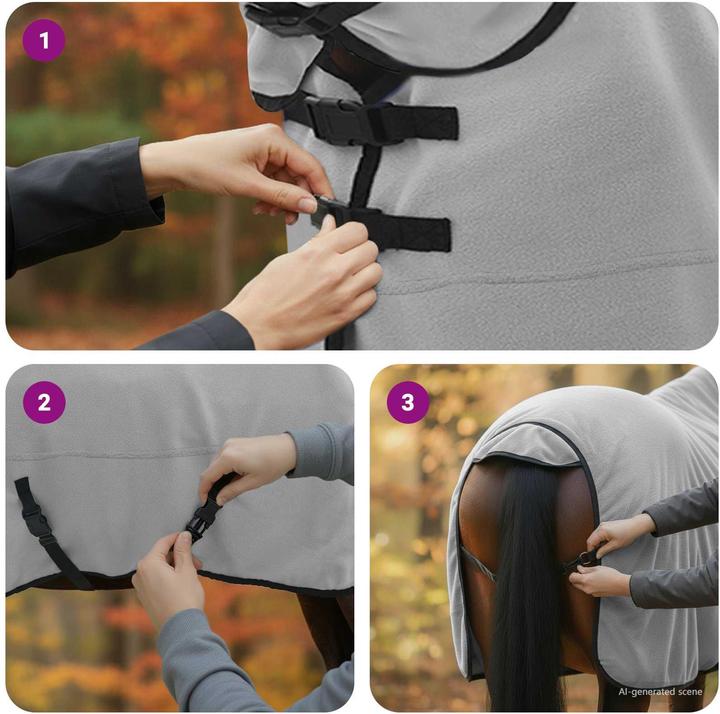 1

2

3

AI-generated scene