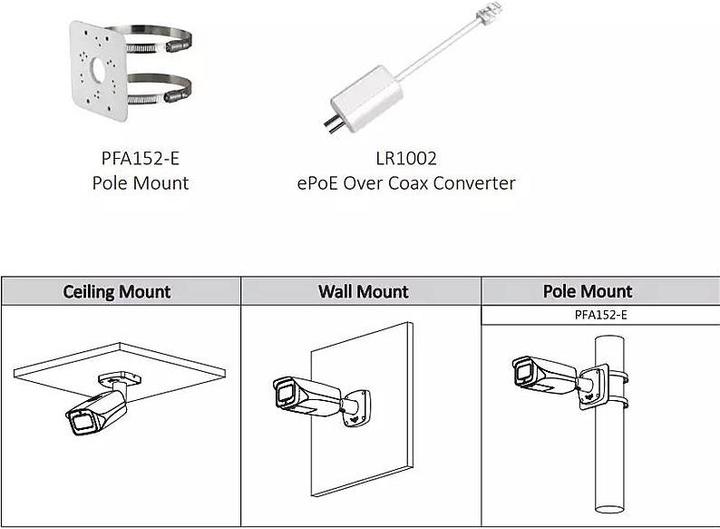 PFA152-E
Pole Mount

LR1002
ePoE Over Coax Converter

| Ceiling Mount | Wall Mount | Pole Mount |
|---|---|---|
| | | PFA152-E |