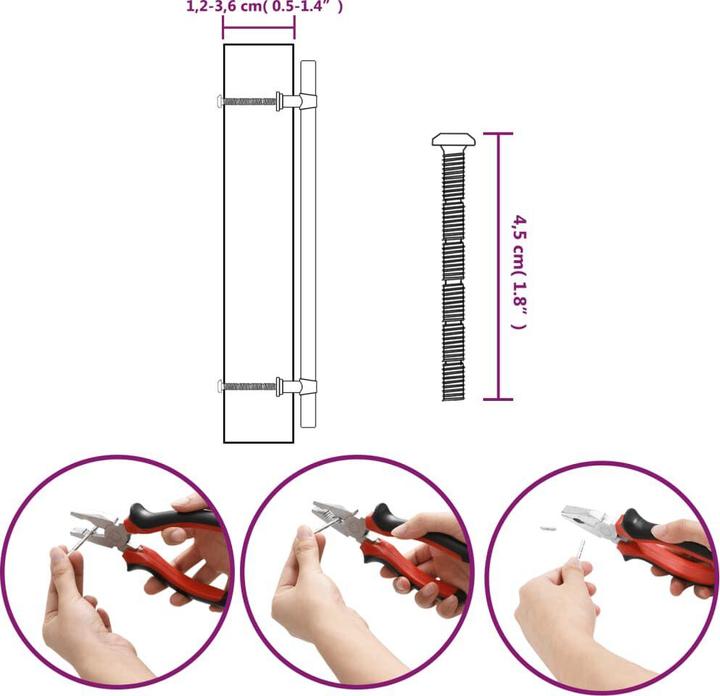 1,2-3,6 cm( 0.5-1.4" )

4,5 cm( 1.8" )