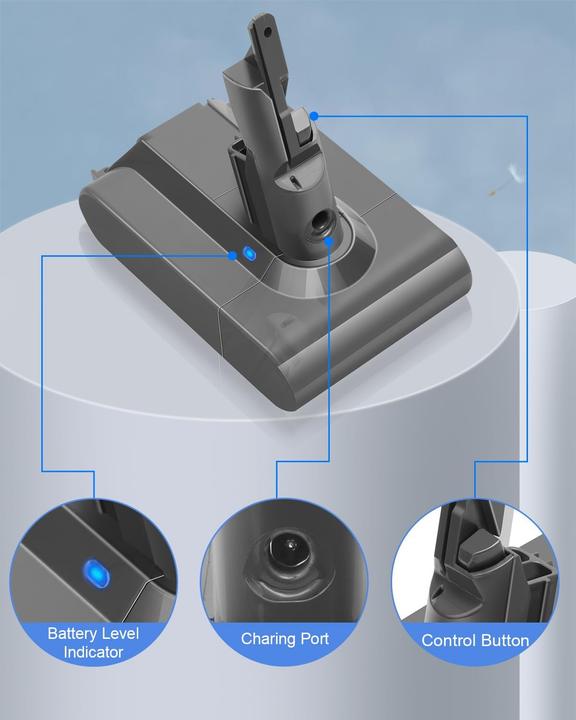 Battery Level Indicator

Charing Port

Control Button