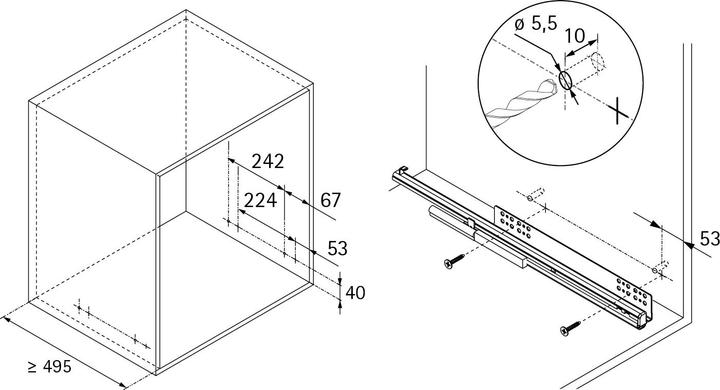 242
224
67
53
40
≥ 495
ø 5,5
10
53