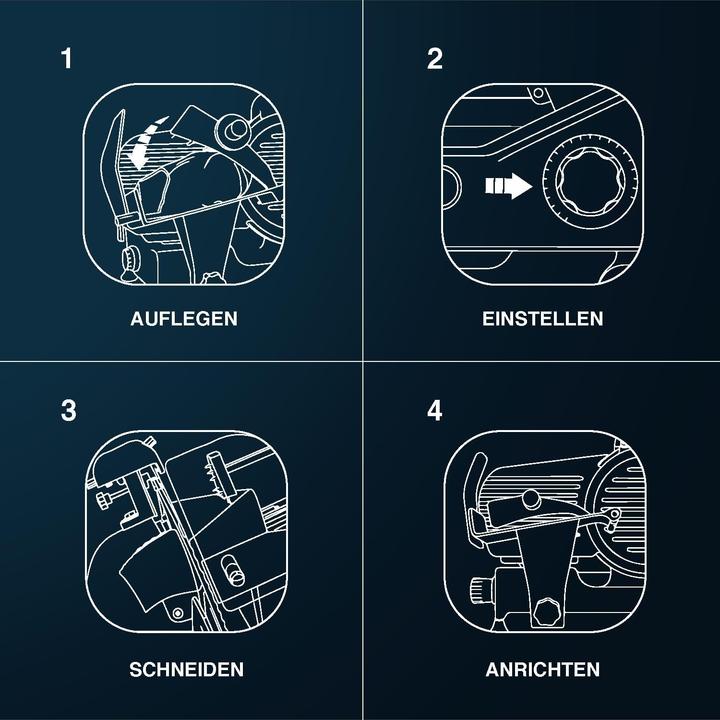 1

AUFLEGEN

2

EINSTELLEN

3

SCHNEIDEN

4

ANRICHTEN