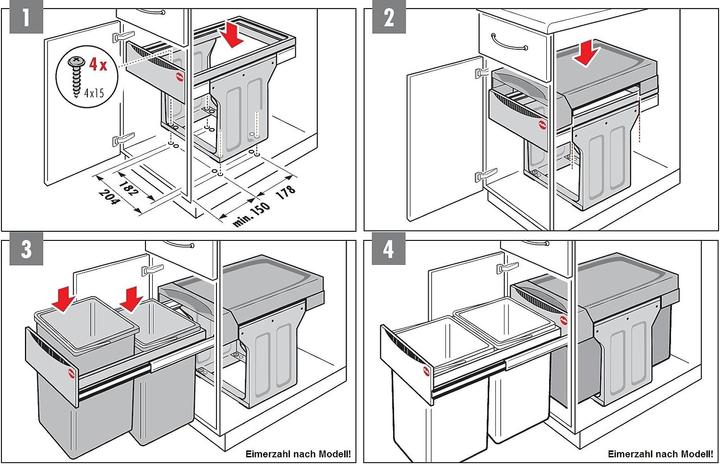 1

4 x

4x15

204

182

min. 150

178

2

3

Eimerzahl nach Modell!

4

Eimerzahl nach Modell!