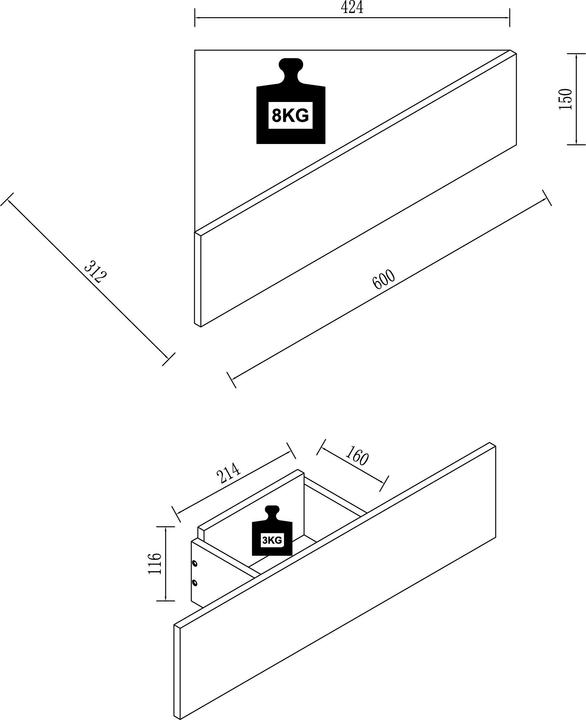 424

8KG

150

312

600

214

160

3KG

116