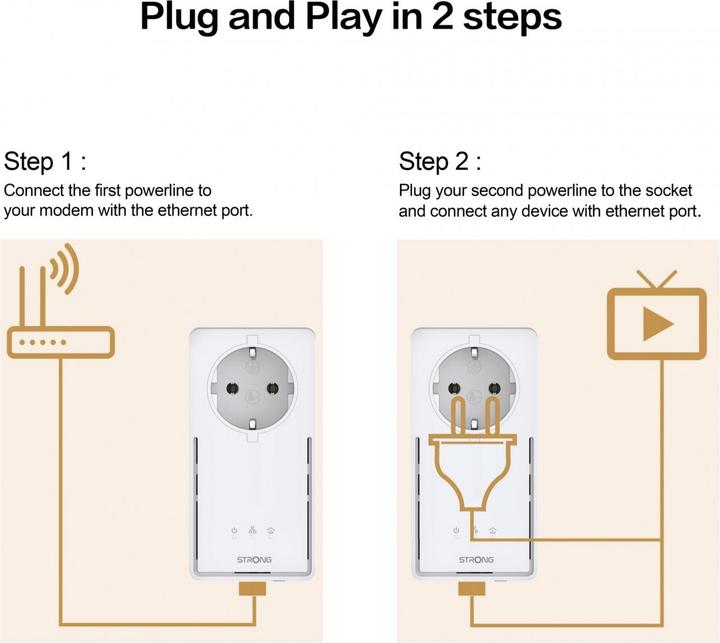 Plug and Play in 2 steps

Step 1 :
Connect the first powerline to your modem with the ethernet port.

STRONG

Step 2 :
Plug your second powerline to the socket and connect any device with ethernet port.

STRONG