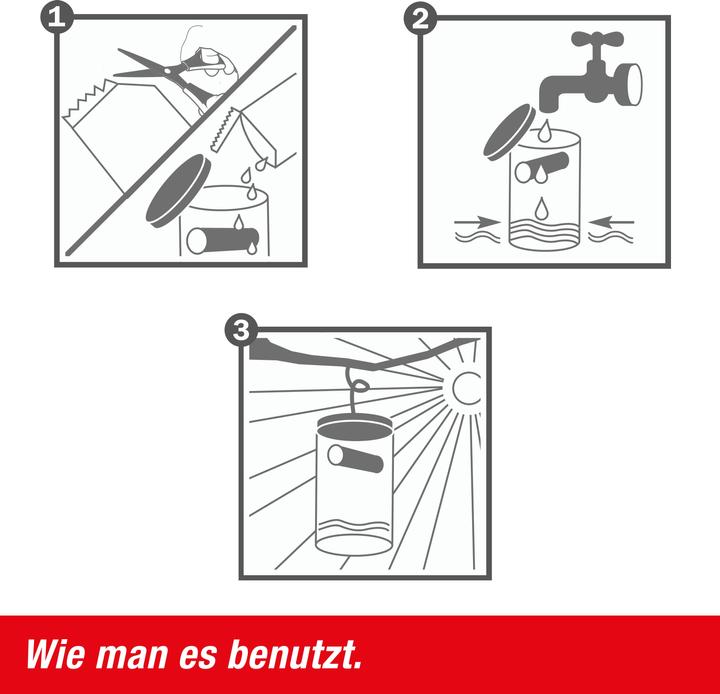 1

2

3

Wie man es benutzt.